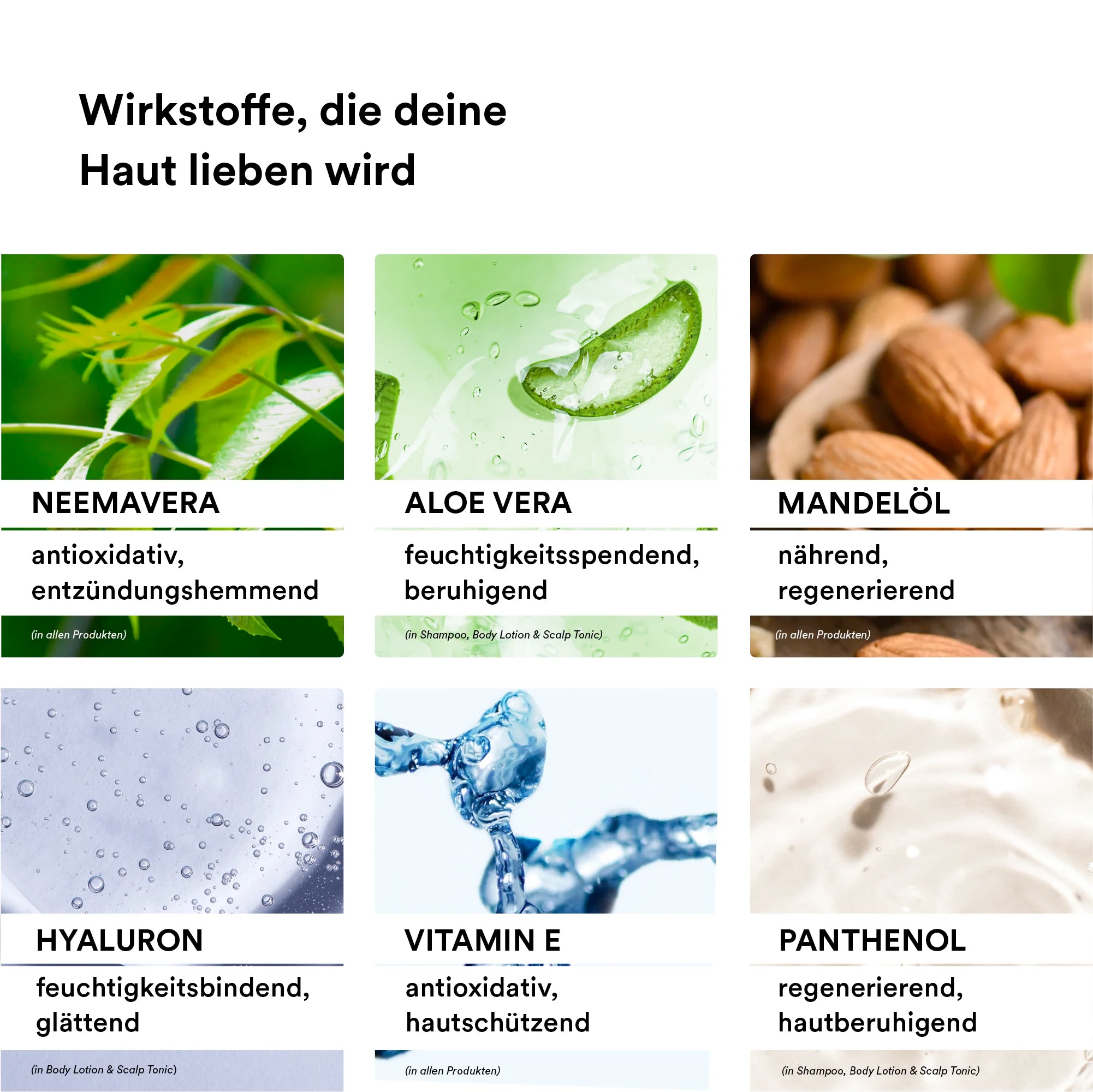 Wirkstoffe, die deine Haut lieben wird

NEEMAVERA

antioxidativ, entzündungshemmend

(in allen Produkten)

ALOE VERA

feuchtigkeitsspendend, beruhigend

(in Shampoo, Body Lotion & Scalp Tonic)

MANDELÖL

nährend, regenerierend

(in allen Produkten)

HYALURON

feuchtigkeitsbindend, glättend

(in Body Lotion & Scalp Tonic)

VITAMIN E

antioxidativ, hautschützend

(in allen Produkten)

PANTHENOL

regenerierend, hautberuhigend

(in Shampoo, Body Lotion & Scalp Tonic)